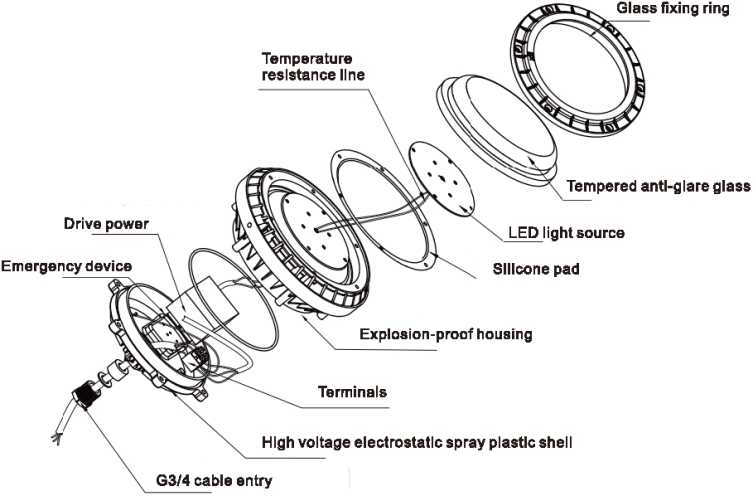 Glass fixing ring

Temperature resistance line

Tempered anti-glare glass

LED light source

Silicone pad

Drive power

Emergency device

Explosion-proof housing

Terminals

High voltage electrostatic spray plastic shell

G3/4 cable entry