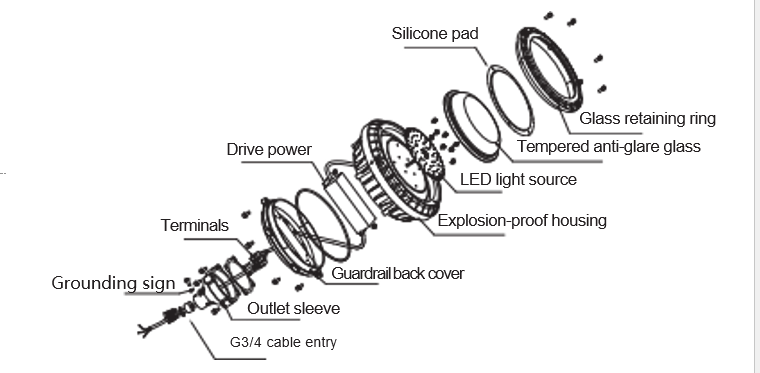 Silicone pad

Glass retaining ring

Tempered anti-glare glass

Drive power

LED light source

Explosion-proof housing

Terminals

Guardrail back cover

Grounding sign

Outlet sleeve

G3/4 cable entry